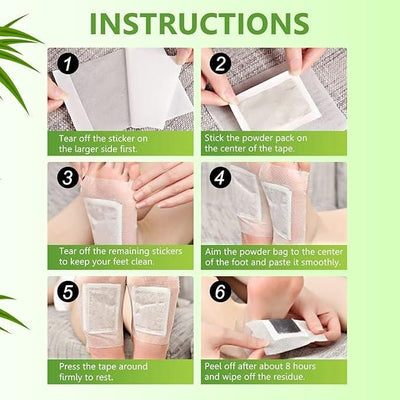 INSTRUCTIONS

1
Tear off the sticker on the larger side first.

2
Stick the powder pack on the center of the tape.

3
Tear off the remaining stickers to keep your feet clean.

4
Aim the powder bag to the center of the foot and paste it smoothly.

5
Press the tape around firmly to rest.

6
Peel off after about 8 hours and wipe off the residue.