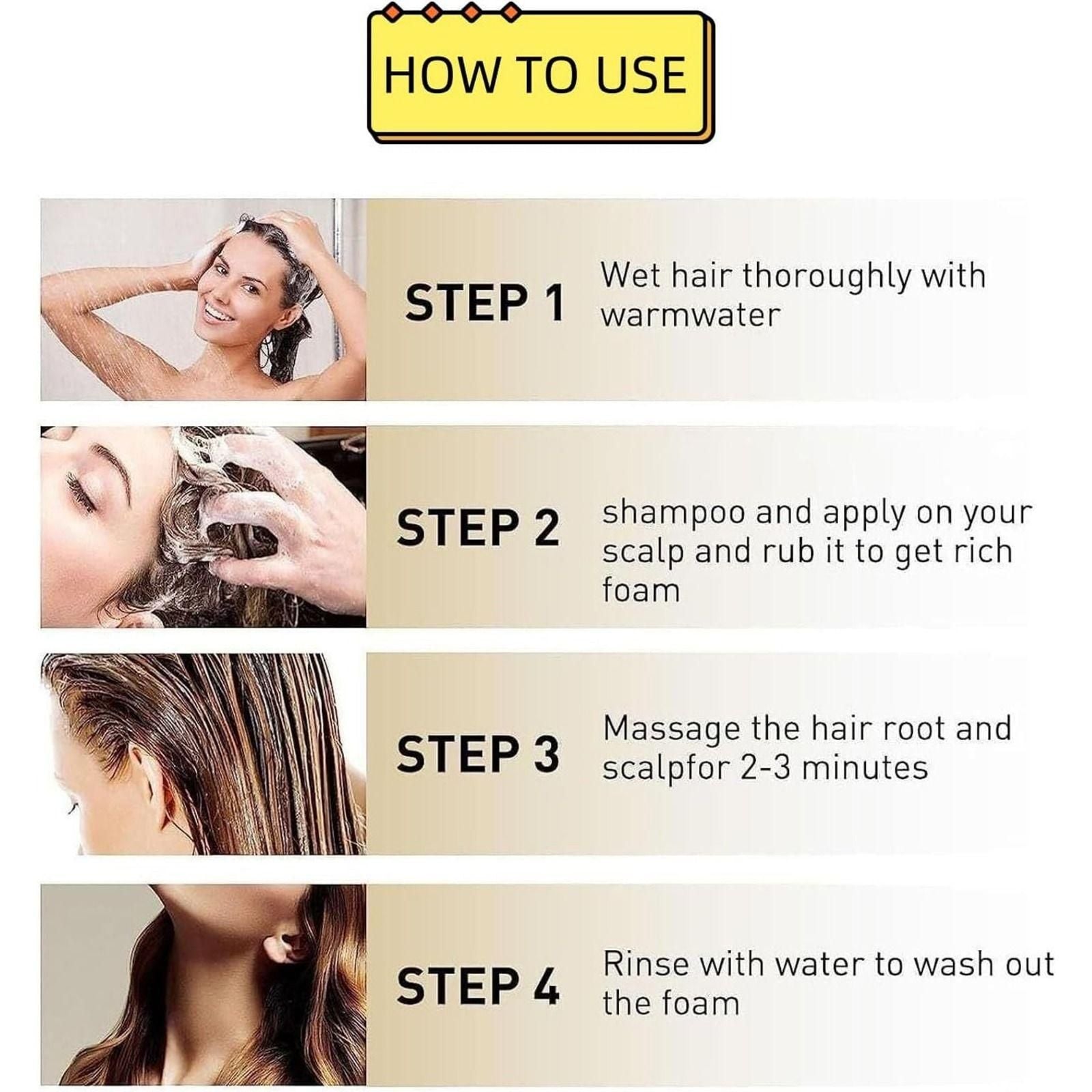 HOW TO USE

STEP 1 Wet hair thoroughly with warmwater

STEP 2 shampoo and apply on your scalp and rub it to get rich foam

STEP 3 Massage the hair root and scalpfor 2-3 minutes

STEP 4 Rinse with water to wash out the foam