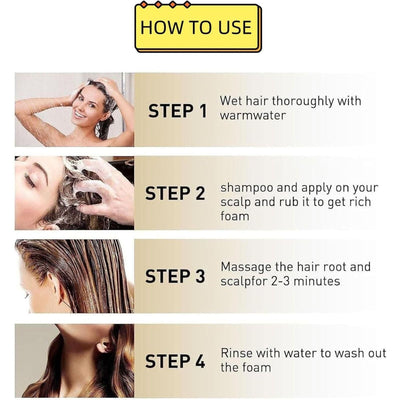 HOW TO USE

STEP 1

Wet hair thoroughly with warmwater

STEP 2

shampoo and apply on your scalp and rub it to get rich foam

STEP 3

Massage the hair root and scalpfor 2-3 minutes

STEP 4

Rinse with water to wash out the foam